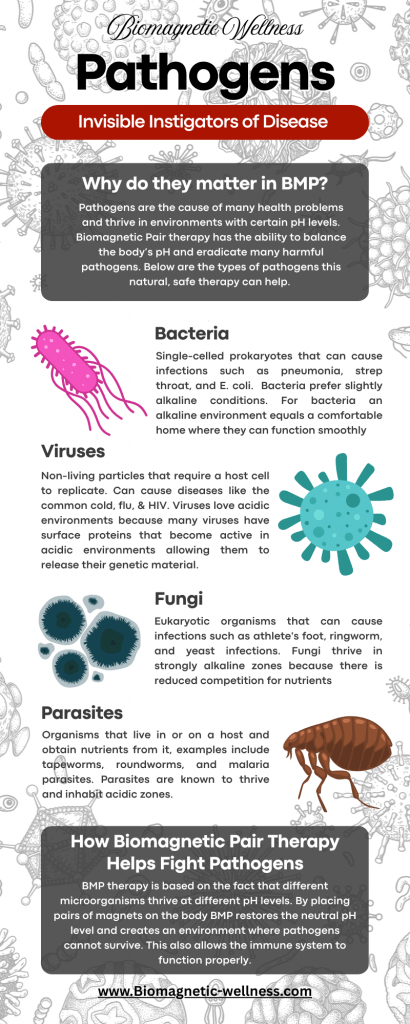 Biomagnetic Wellness

Pathogens

Invisible Instigators of Disease

Why do they matter in BMP?

Pathogens are the cause of many health problems and thrive in environments with certain pH levels. Biomagnetic Pair therapy has the ability to balance the body's pH and eradicate many harmful pathogens. Below are the types of pathogens this natural, safe therapy can help.

Bacteria

Single-celled prokaryotes that can cause infections such as pneumonia, strep throat, and E. coli. Bacteria prefer slightly alkaline conditions. For bacteria an alkaline environment equals a comfortable home where they can function smoothly

Viruses

Non-living particles that require a host cell to replicate. Can cause diseases like the common cold, flu, & HIV. Viruses love acidic environments because many viruses have surface proteins that become active in acidic environments allowing them to release their genetic material.

Fungi

Eukaryotic organisms that can cause infections such as athlete's foot, ringworm, and yeast infections. Fungi thrive in strongly alkaline zones because there is reduced competition for nutrients

Parasites

Organisms that live in or on a host and obtain nutrients from it, examples include tapeworms, roundworms, and malaria parasites. Parasites are known to thrive and inhabit acidic zones.

How Biomagnetic Pair Therapy Helps Fight Pathogens

BMP therapy is based on the fact that different microorganisms thrive at different pH levels. By placing pairs of magnets on the body BMP restores the neutral pH level and creates an environment where pathogens cannot survive. This also allows the immune system to function properly.

www.Biomagnetic-wellness.com